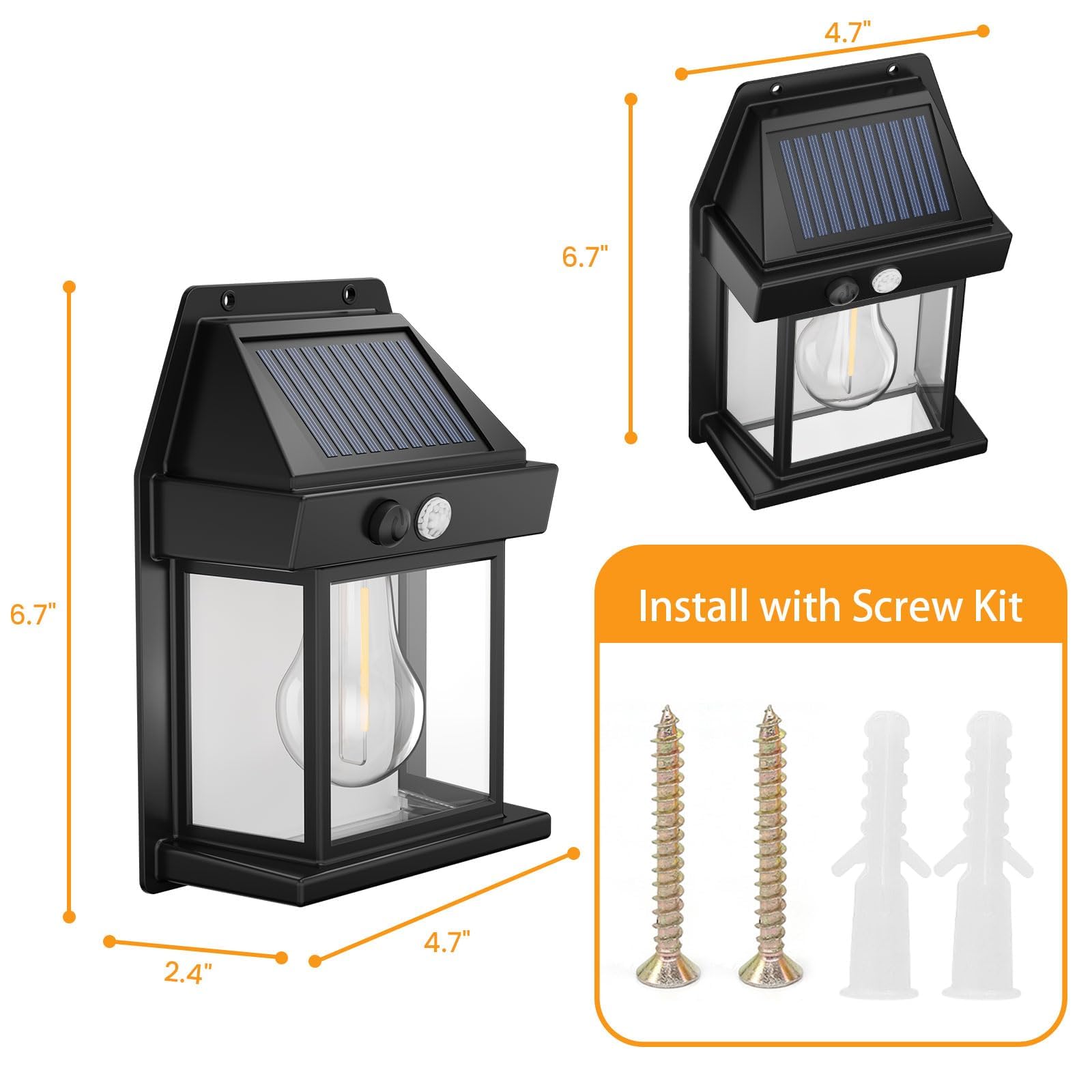 4.7"

6.7"

6.7"

2.4"

4.7"

Install with Screw Kit